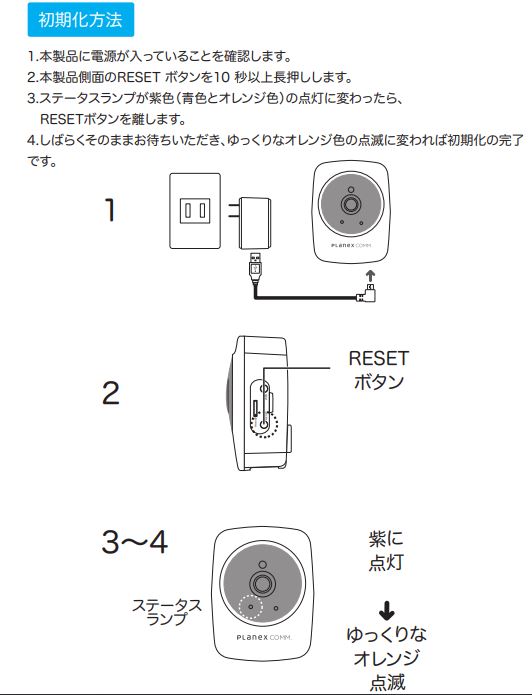 初期化方法

1.本製品に電源が入っていることを確認します。
2.本製品側面のRESET ボタンを10 秒以上長押しします。
3.ステータスランプが紫色（青色とオレンジ色）の点灯に変わったら、RESETボタンを離します。
4.しばらくそのままお待ちいただき、ゆっくりなオレンジ色の点滅に変われば初期化の完了です。

1

PLANEX COMM.

2

RESET
ボタン

3～4

ステータス
ランプ

PLANEX COMM.

紫に
点灯

ゆっくりな
オレンジ
点滅